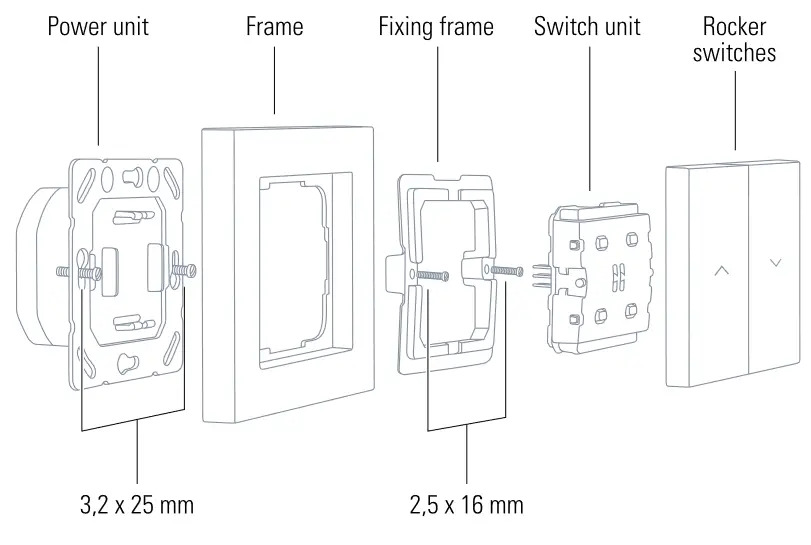 Power unit

Frame

Fixing frame

Switch unit

Rocker switches

3,2 x 25 mm

2,5 x 16 mm