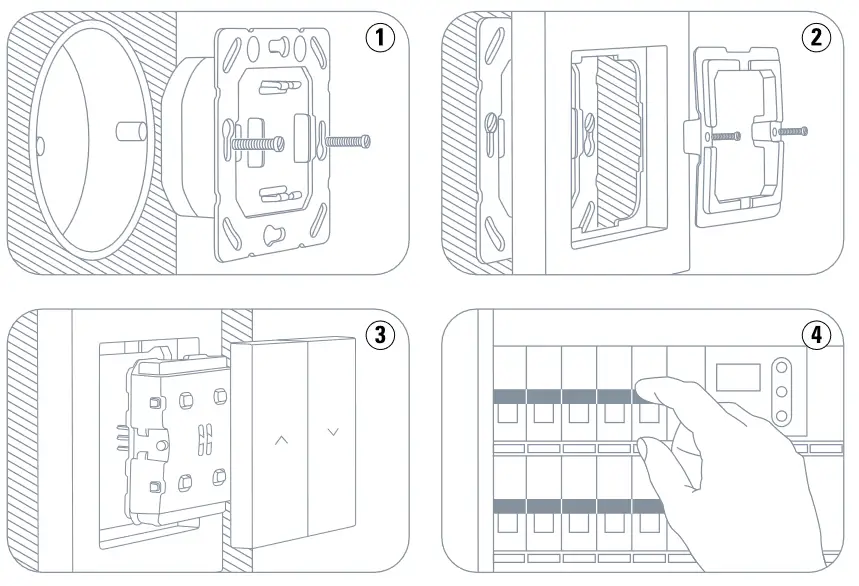 1

2

3

4