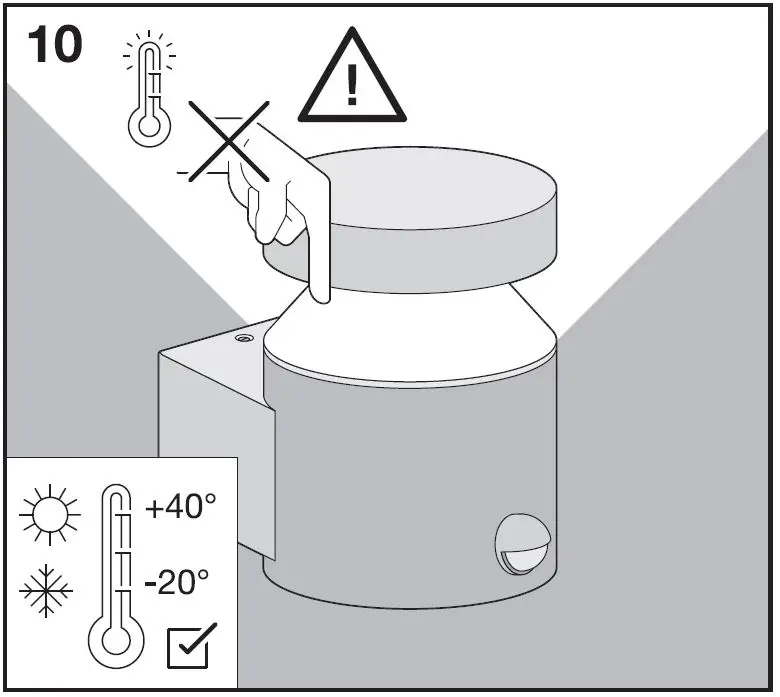 10

!

+40°

-20°