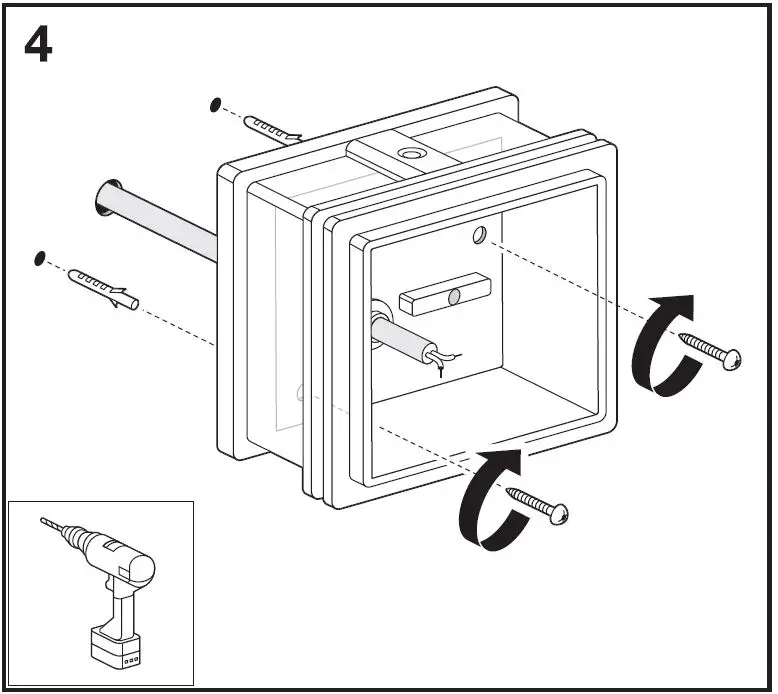 4