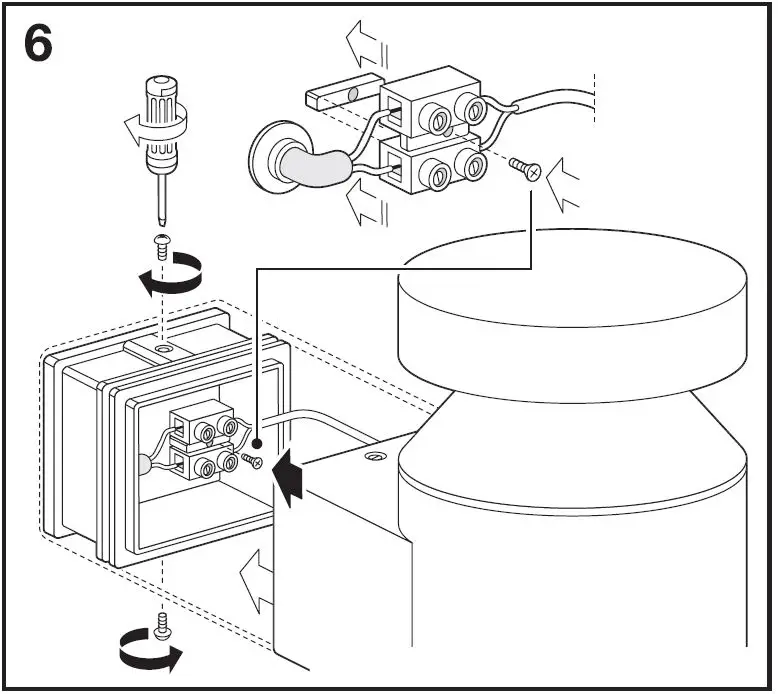 6