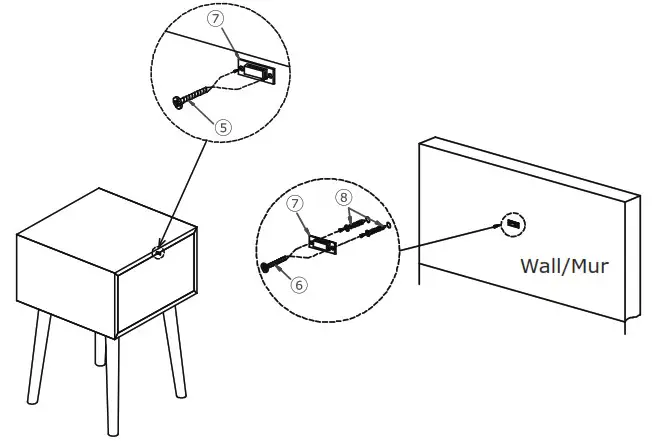 7

5

7

8

6

Wall/Mur