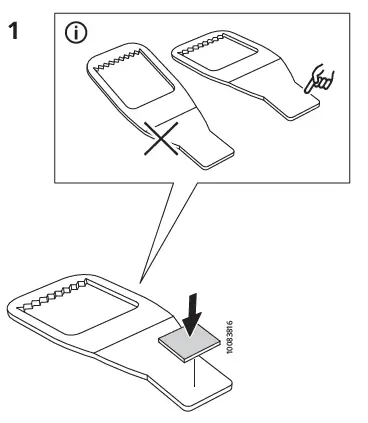 1

i

10083816