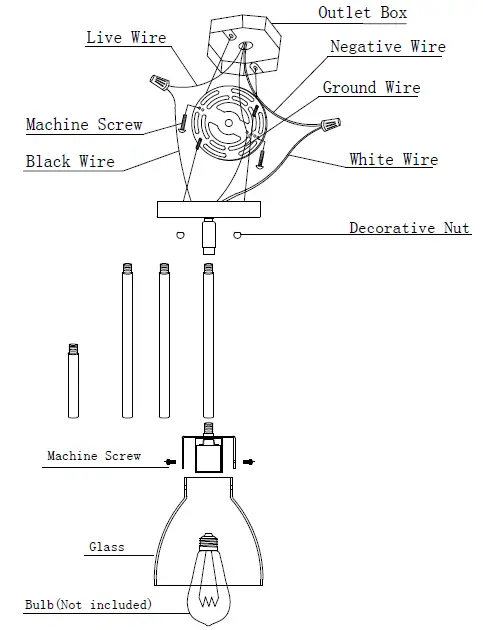 Outlet Box
Live Wire
Negative Wire
Ground Wire
Machine Screw
Black Wire
White Wire
Decorative Nut
Machine Screw
Glass
Bulb(Not included)