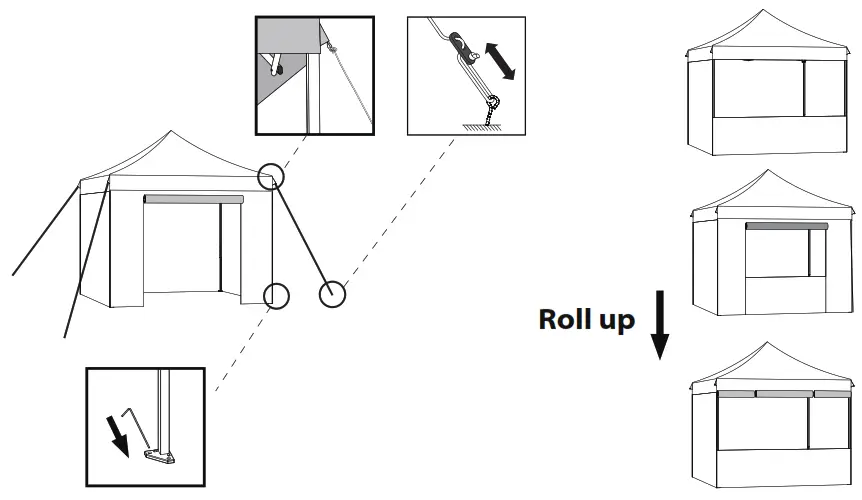 Roll up