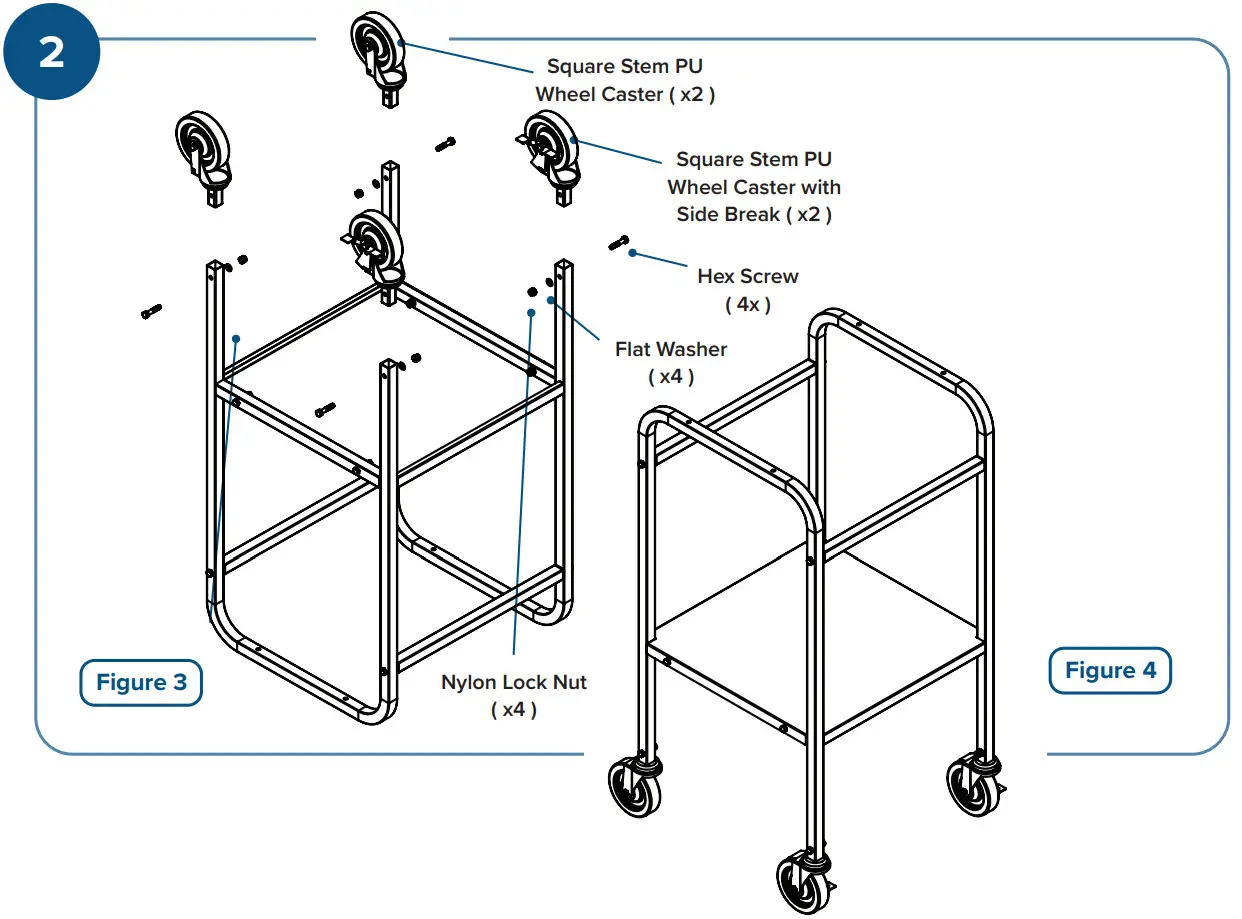 2

Square Stem PU Wheel Caster ( x2 )

Square Stem PU Wheel Caster with Side Break ( x2 )

Hex Screw ( 4x )

Flat Washer ( x4 )

Nylon Lock Nut ( x4 )

Figure 3

Figure 4