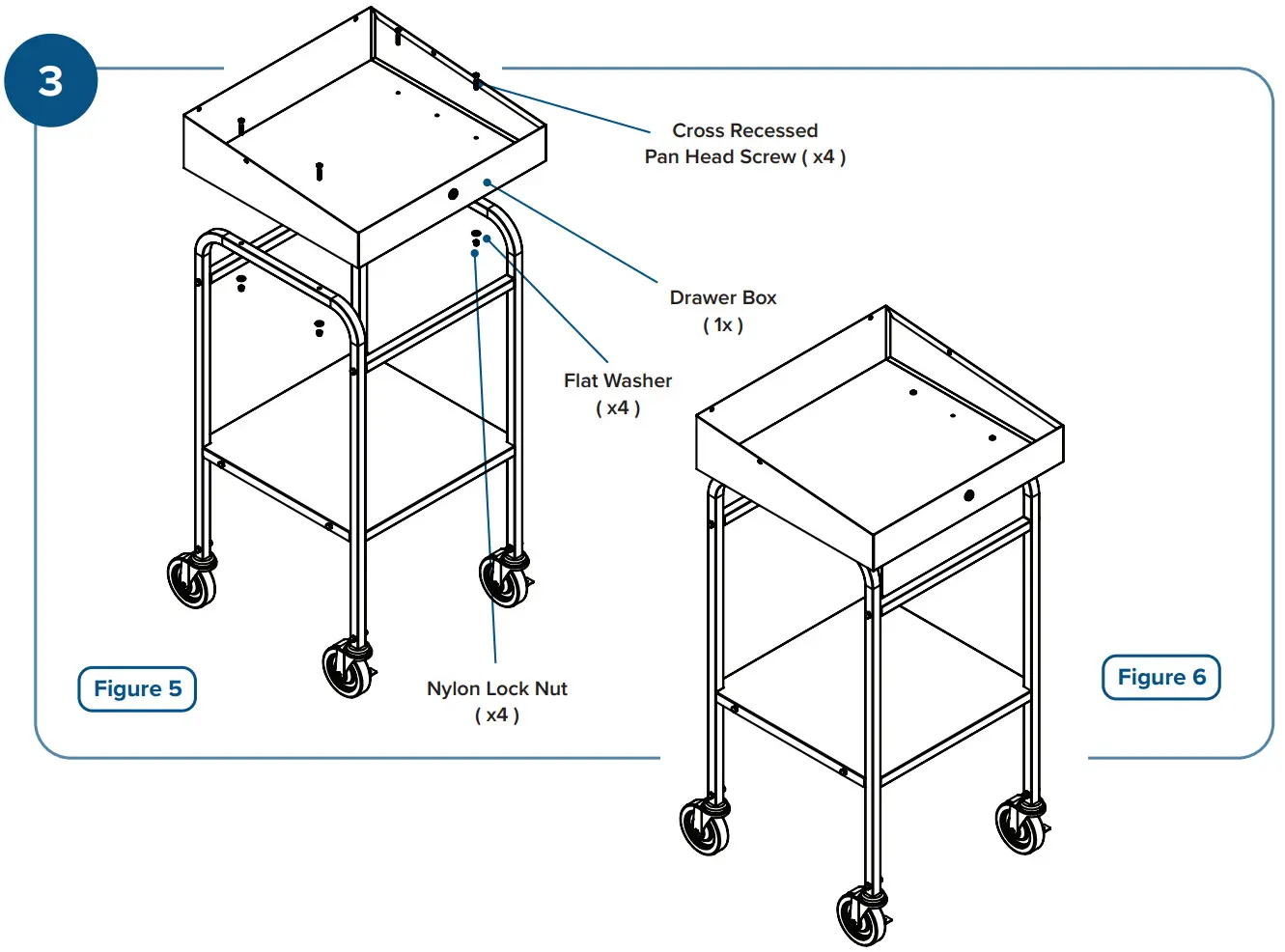 3

Cross Recessed
Pan Head Screw ( x4 )

Drawer Box
( 1x )

Flat Washer
( x4 )

Nylon Lock Nut
( x4 )

Figure 5

Figure 6