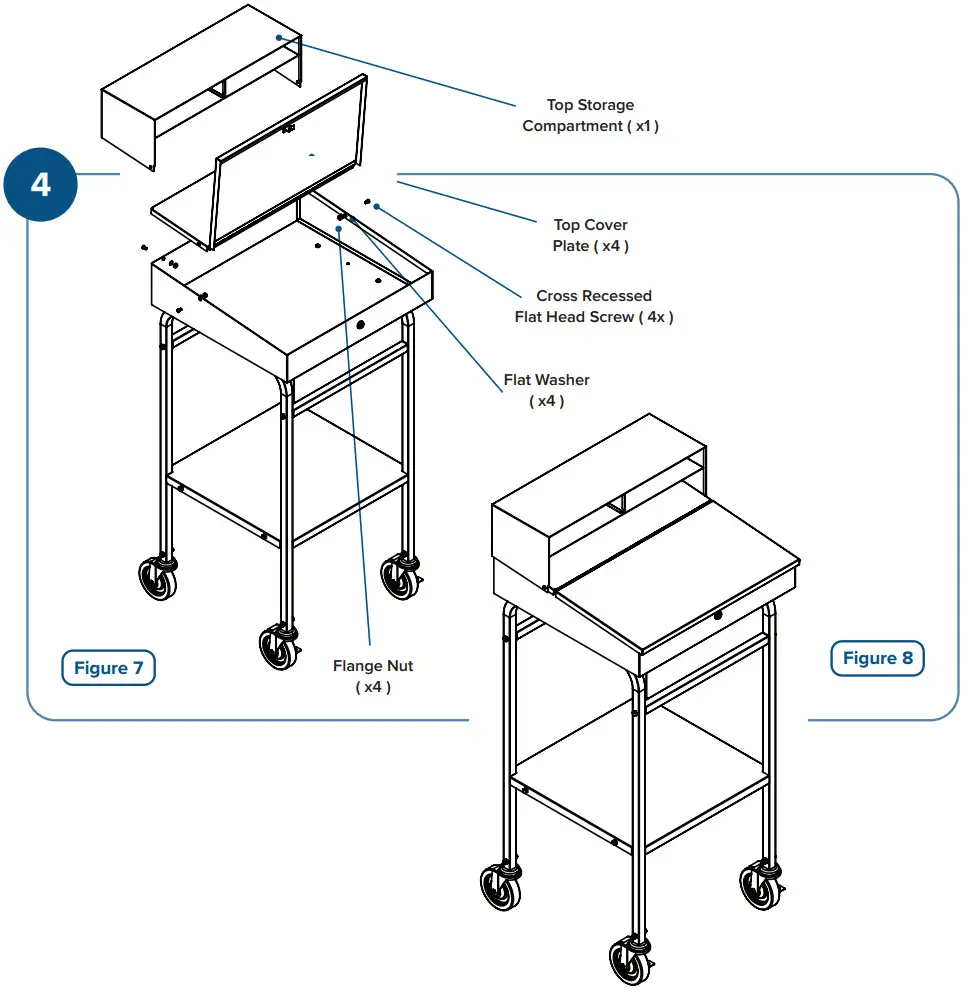 4

Top Storage Compartment ( x1 )

Top Cover Plate ( x4 )

Cross Recessed Flat Head Screw ( 4x )

Flat Washer ( x4 )

Flange Nut ( x4 )

Figure 7

Figure 8