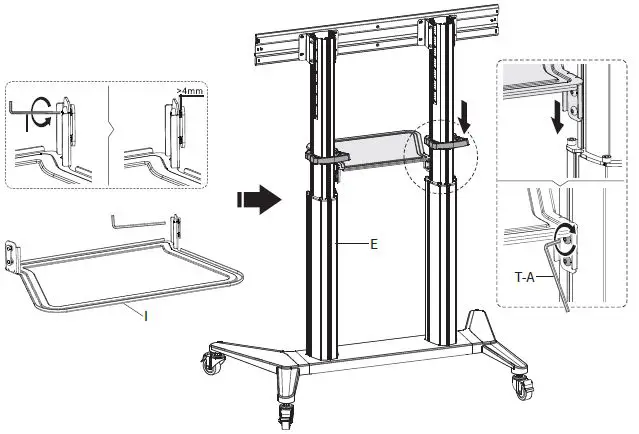 >4mm

I

E

T-A