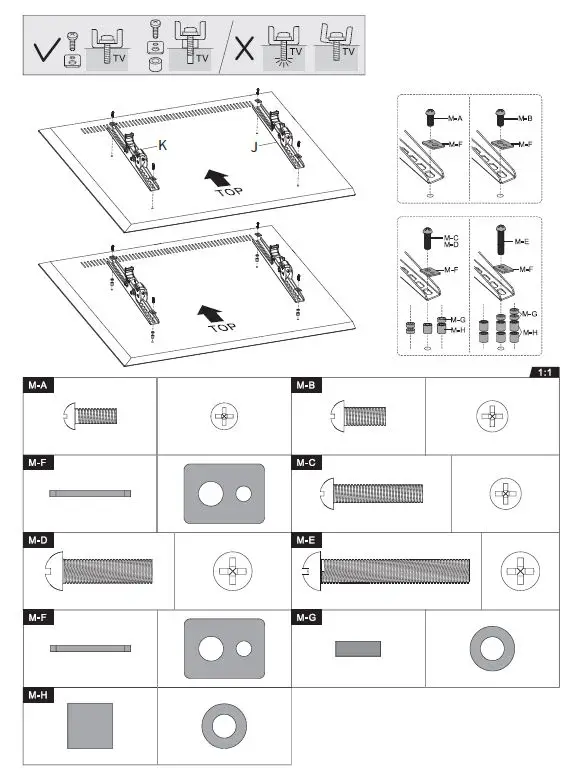 TV TV TV TV

K J TOP

TOP

M-A M-F M-B M-F

M-C M-D M-F M-G M-H M-E M-F M-G M-H

1:1

M-A

M-B

M-F

M-C

M-D

M-E

M-F

M-G

M-H