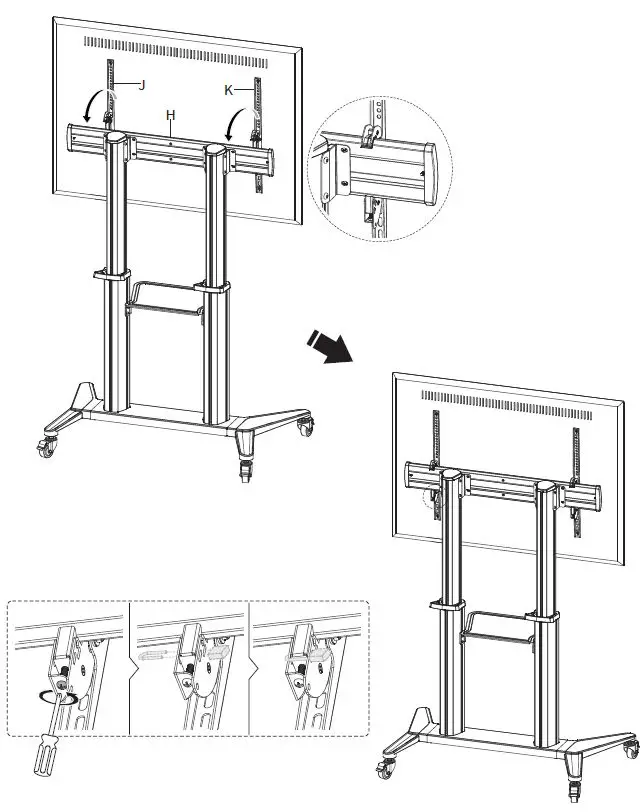 J
K
H