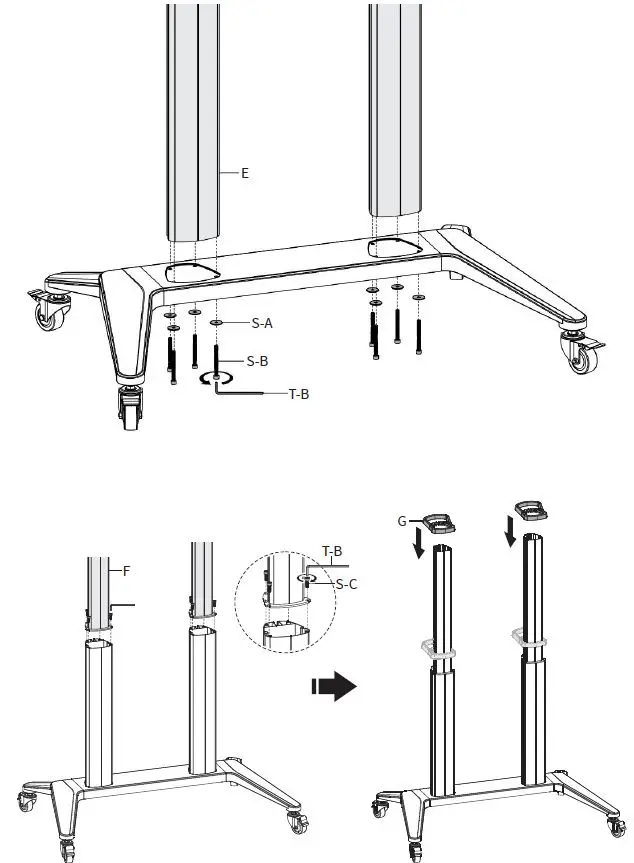 E
S-A
S-B
T-B
F
T-B
S-C
G