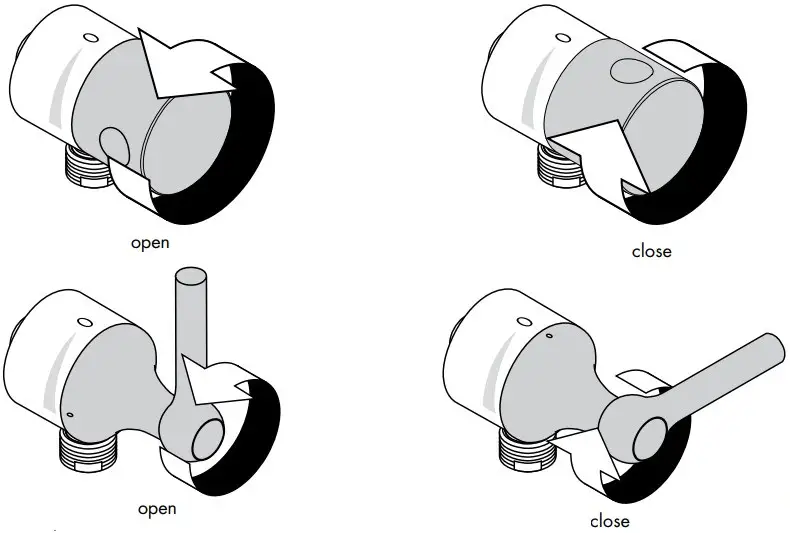 open

close

open

close