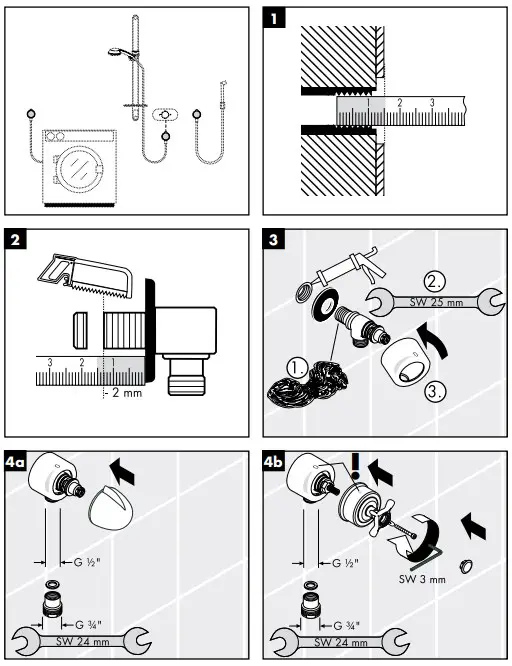 1

1 2 3

2

3 2 1

- 2 mm

3

2.

SW 25 mm

1.

3.

4a

G ½"

G ¾"

SW 24 mm

4b

!

G ½"

SW 3 mm

G ¾"

SW 24 mm