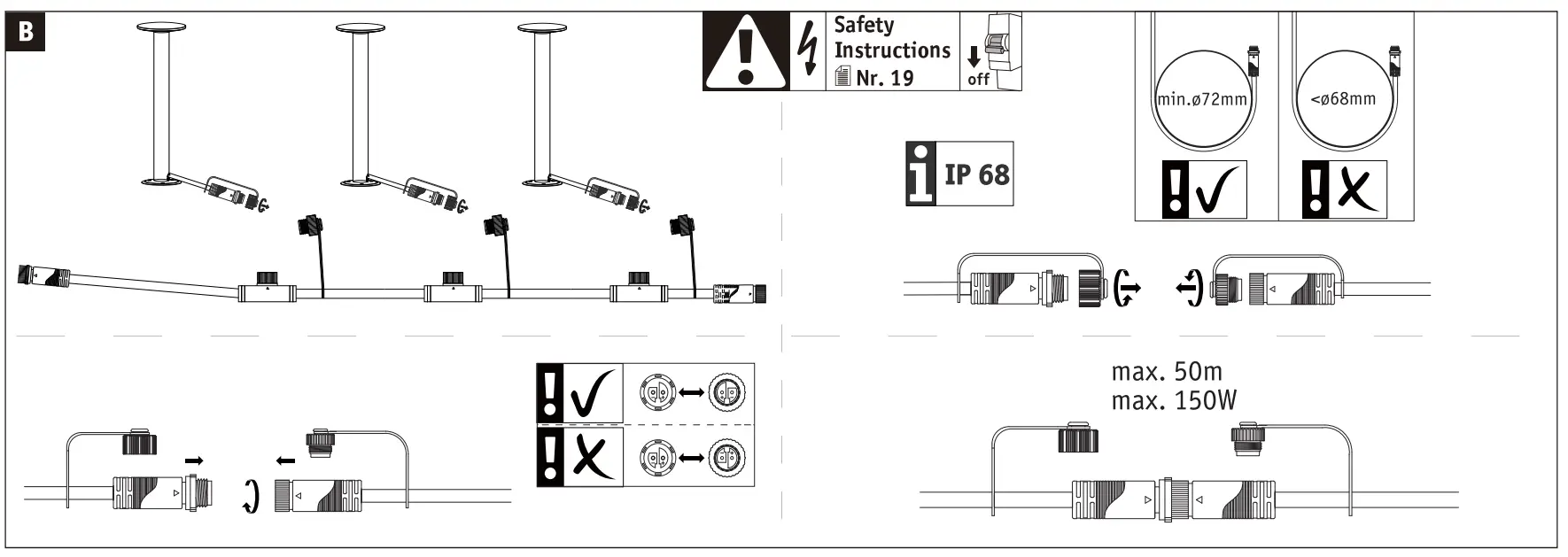 B

Safety Instructions
Nr. 19

off

IP 68

min.ø72mm

<ø68mm

max. 50m
max. 150W