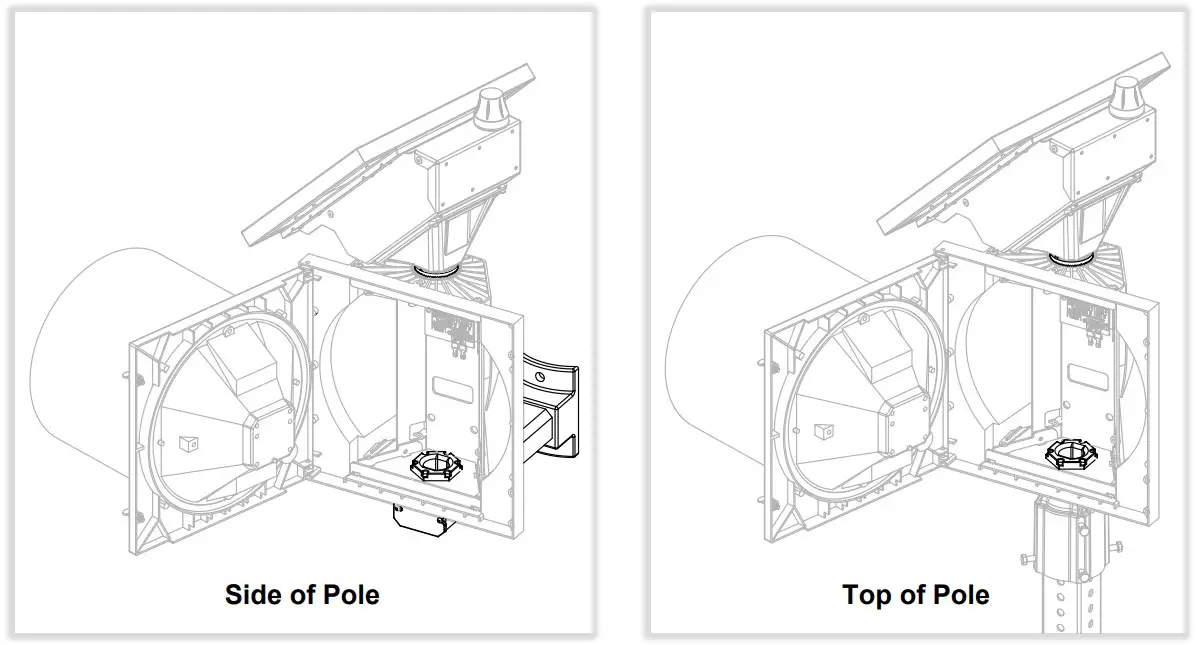 Side of Pole

Top of Pole