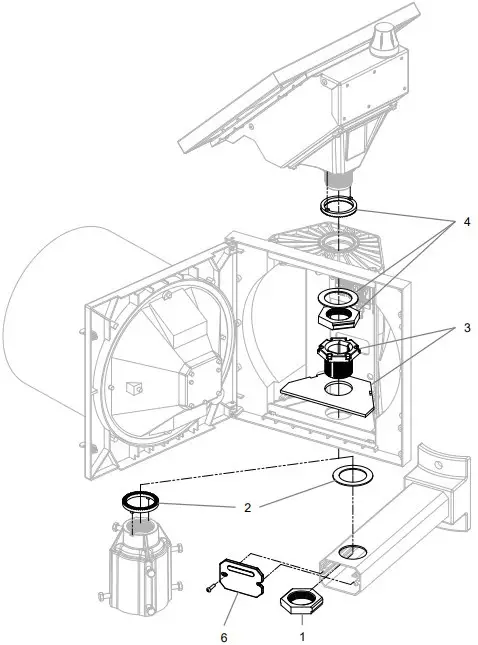 4
3
2
6
1