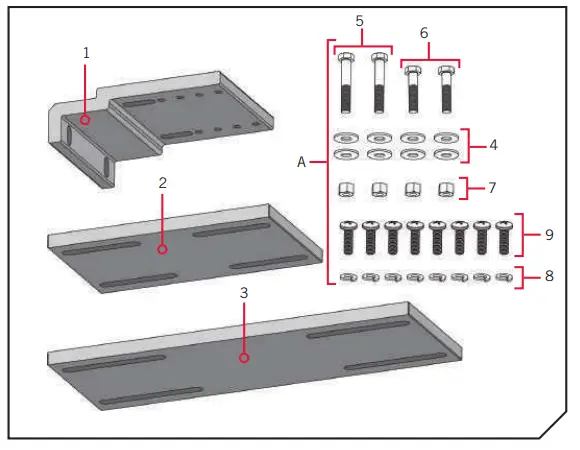 1
2
3
A
5
6
4
7
9
8