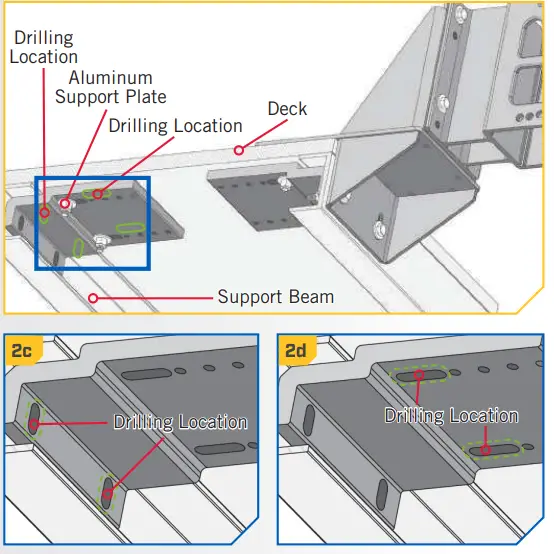 Drilling Location

Aluminum Support Plate

Drilling Location

Deck

Support Beam

2c

Drilling Location

2d

Drilling Location