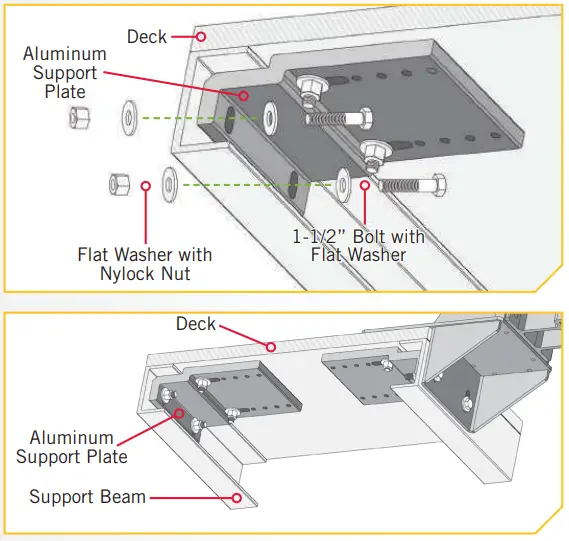 Deck

Aluminum Support Plate

Flat Washer with Nylock Nut

1-1/2" Bolt with Flat Washer

Deck

Aluminum Support Plate

Support Beam