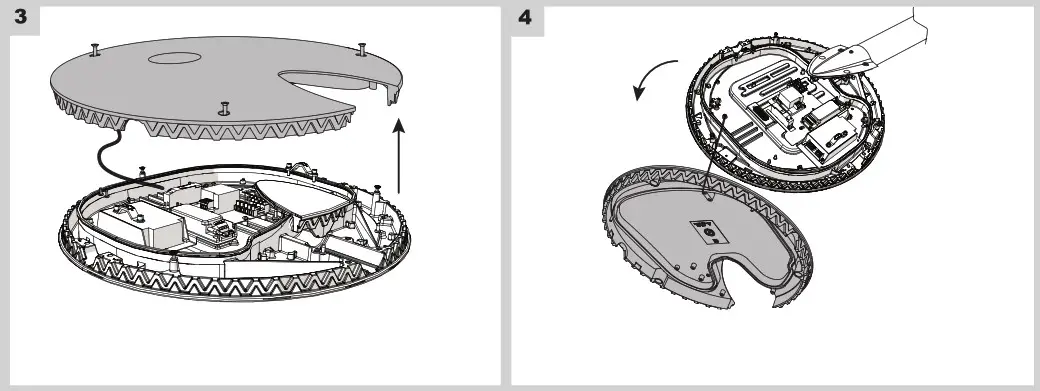 3

4