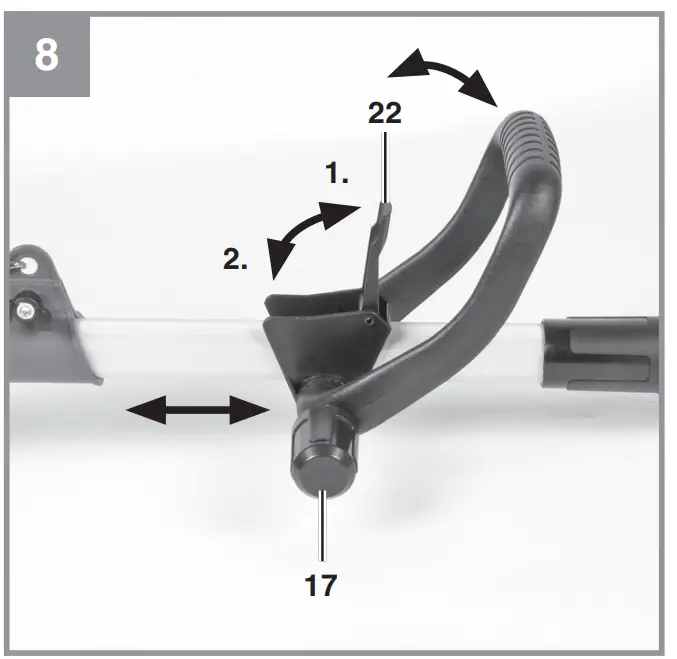 8

22

1.

2.

17