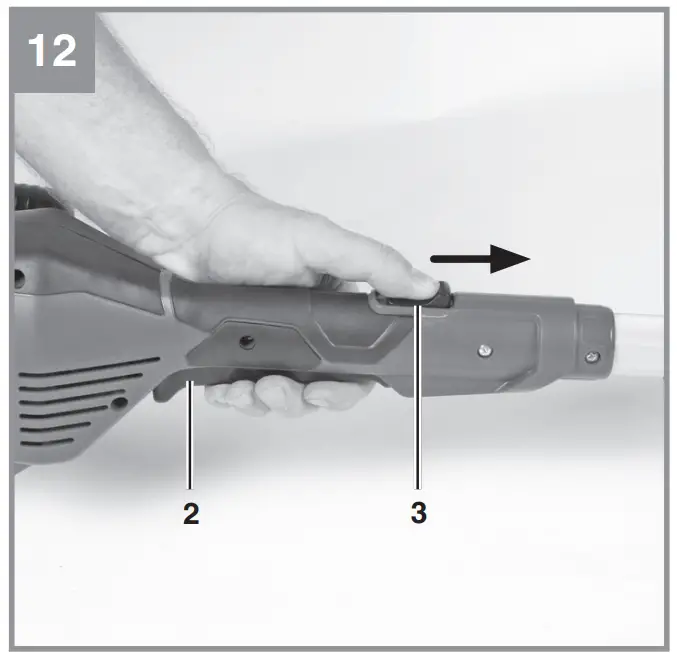 12

2

3