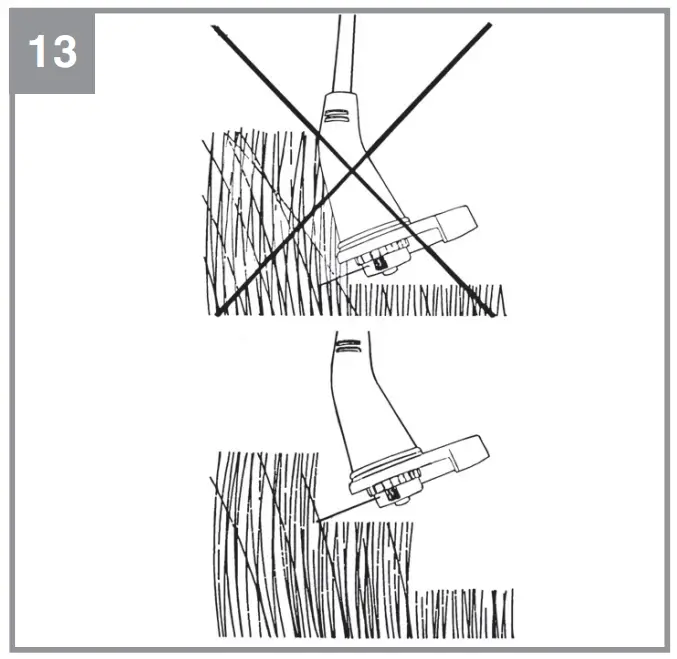 13