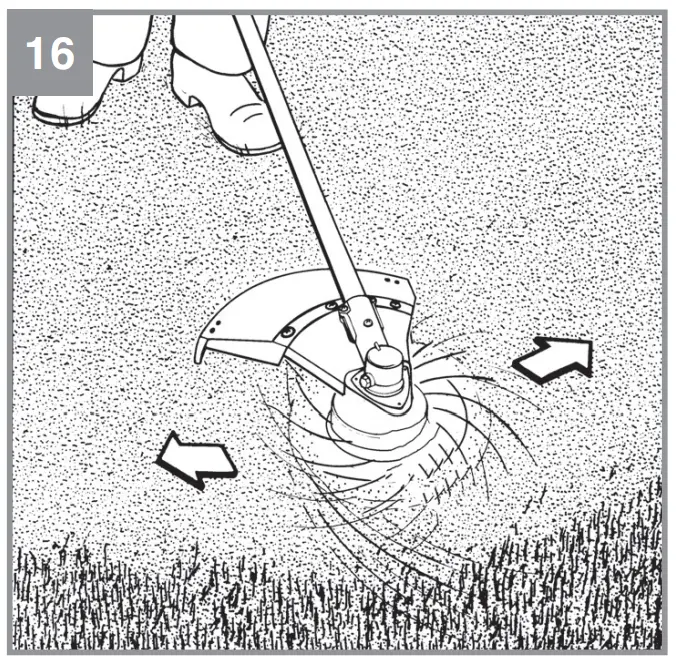 16