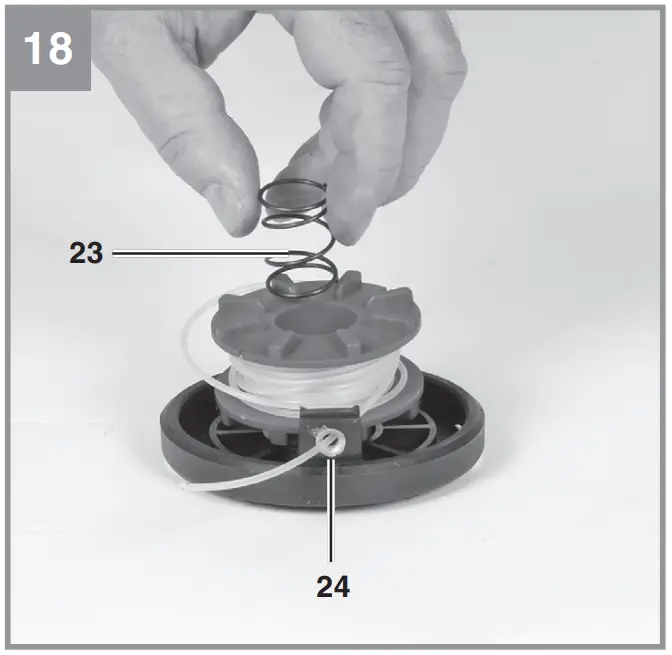 18

23

24