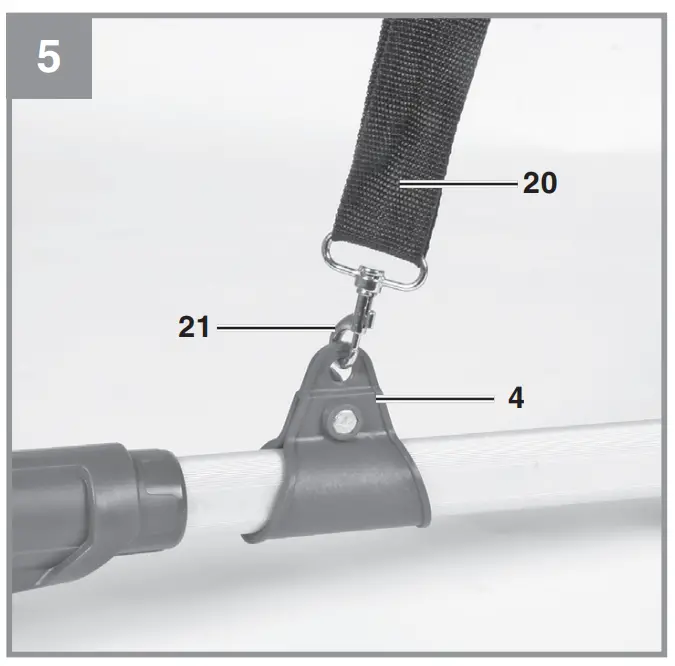 5

20

21

4