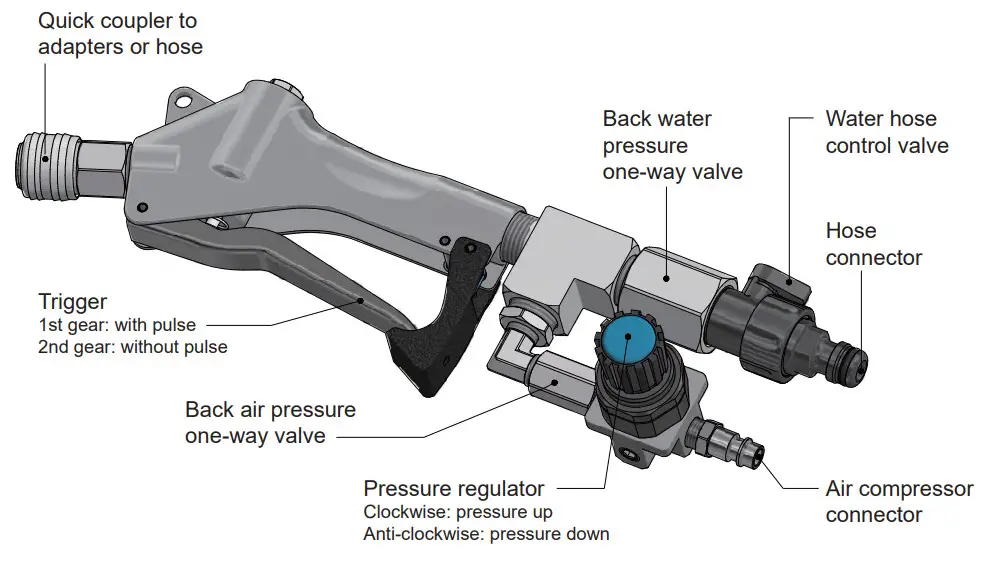 Quick coupler to adapters or hose

Back water pressure one-way valve

Water hose control valve

Hose connector

Trigger
1st gear: with pulse
2nd gear: without pulse

Back air pressure one-way valve

Pressure regulator
Clockwise: pressure up
Anti-clockwise: pressure down

Air compressor connector