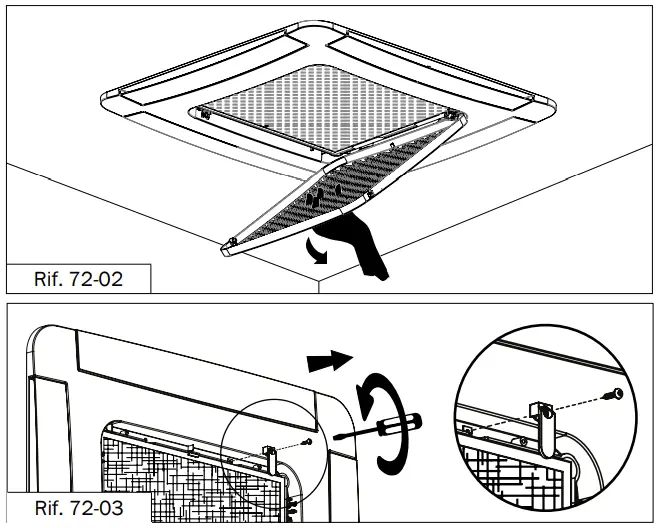 Rif. 72-02

Rif. 72-03