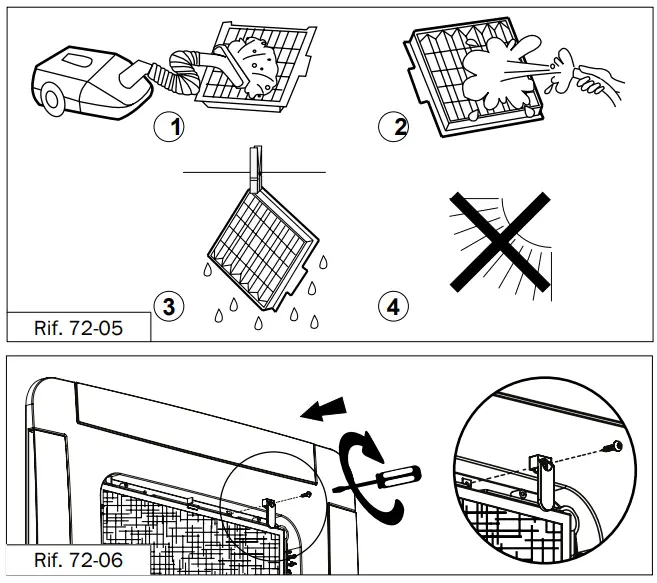 1

2

3

4

Rif. 72-05

Rif. 72-06