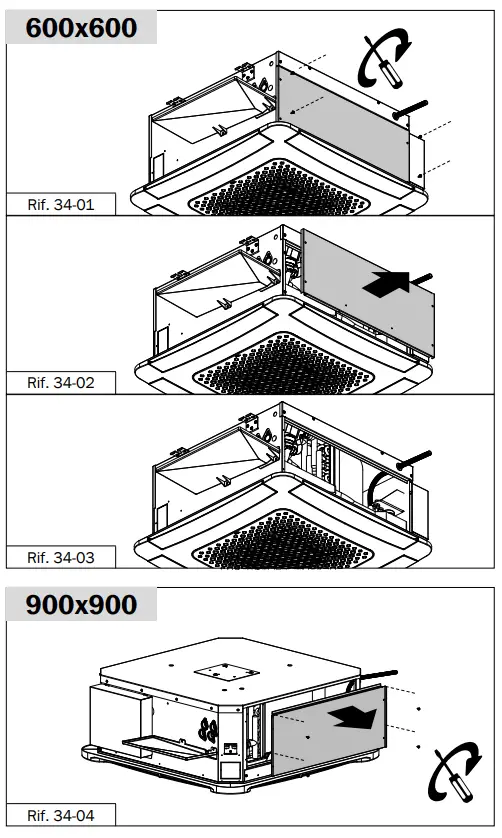 600x600

Rif. 34-01

Rif. 34-02

Rif. 34-03

900x900

Rif. 34-04