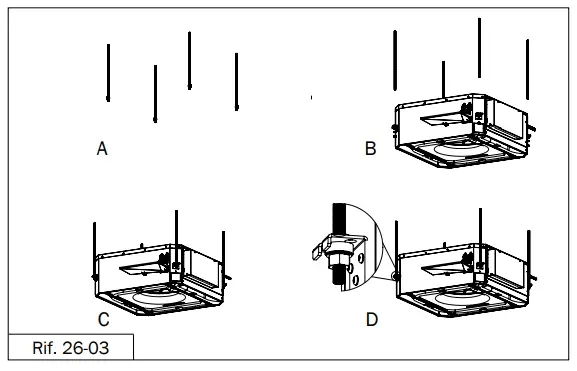 A

B

C

D

Rif. 26-03