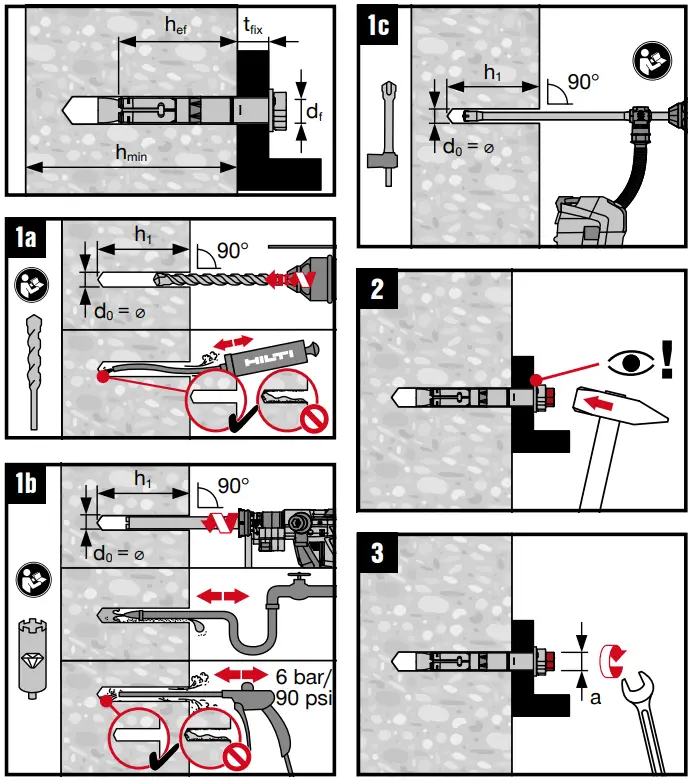 $h_{ef}$ $t_{fix}$

$d_f$

$h_{min}$

1a

$h_1$

90°

$d_0 = \varnothing$

HILTI

1b

$h_1$

90°

$d_0 = \varnothing$

6 bar/ 90 psi

1c

$h_1$

90°

$d_0 = \varnothing$

2

!

3

a