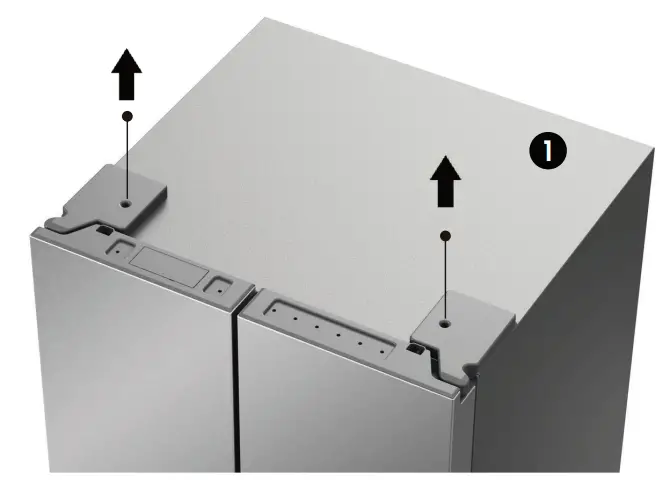 1