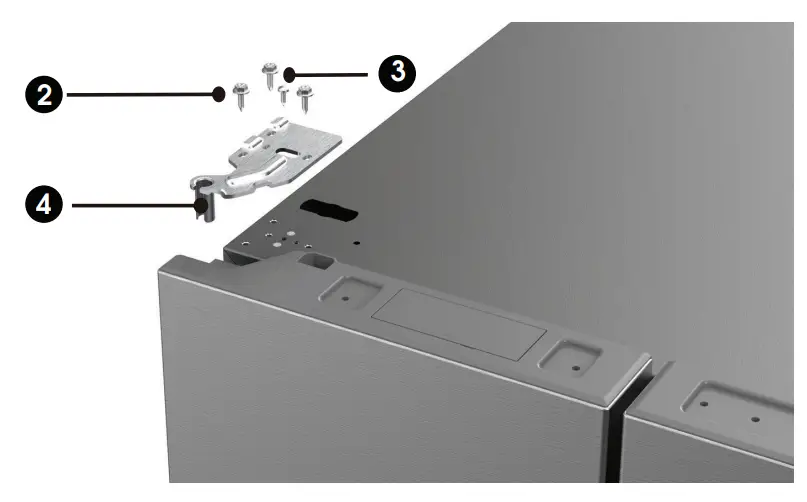 2
3
4