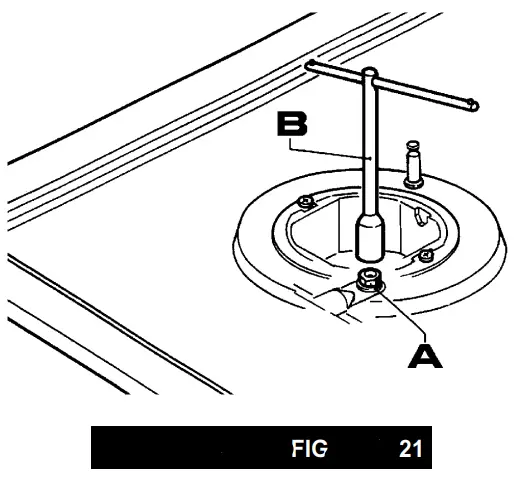 B

A

FIG 21