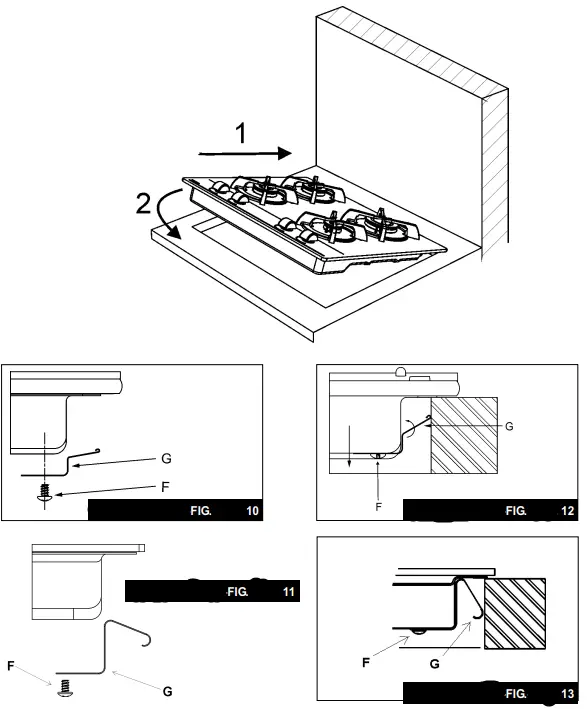 1
2

G
F
FIG. 10

G
F
FIG. 12

FIG. 11
F
G

F
G
FIG. 13