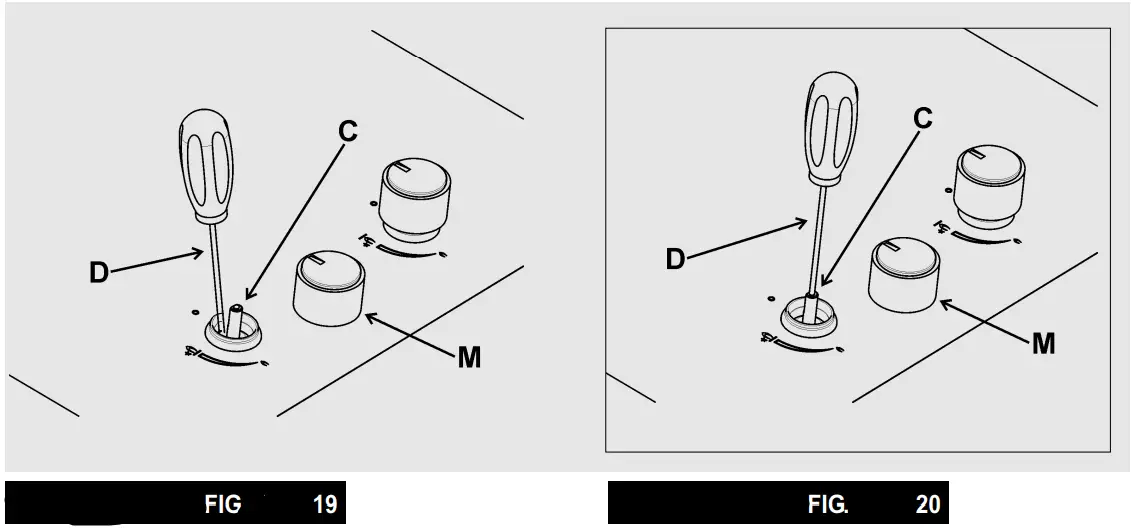 C
D
M
FIG 19

C
D
M
FIG. 20