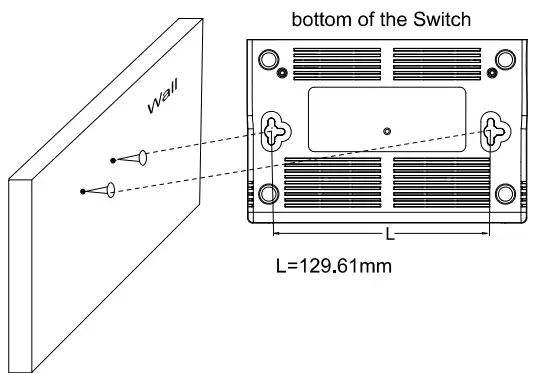 bottom of the Switch

Wall

L

L=129.61mm