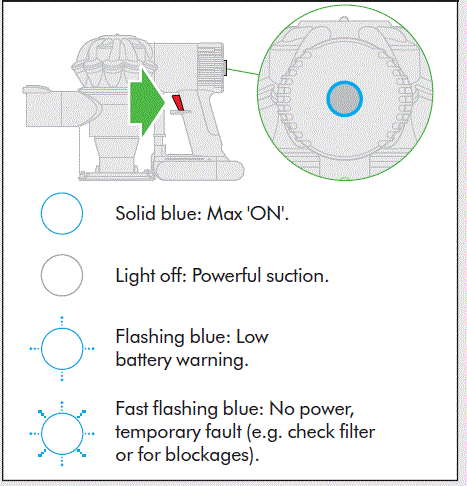 Solid blue: Max 'ON'.

Light off: Powerful suction.

Flashing blue: Low battery warning.

Fast flashing blue: No power, temporary fault (e.g. check filter or for blockages).