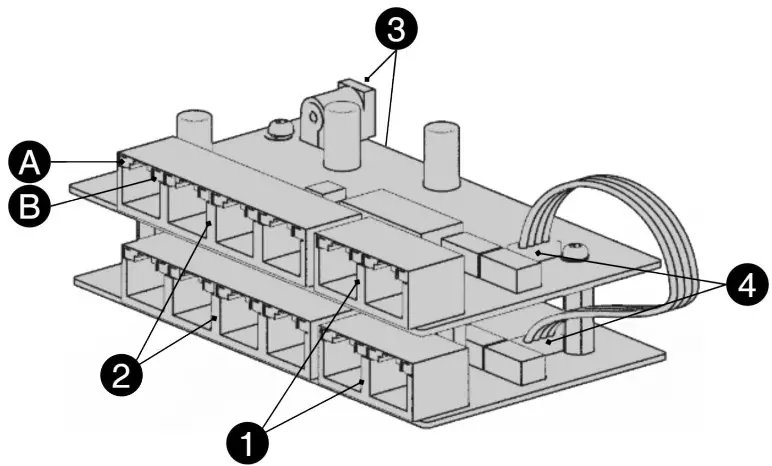 3
A
B
4
2
1