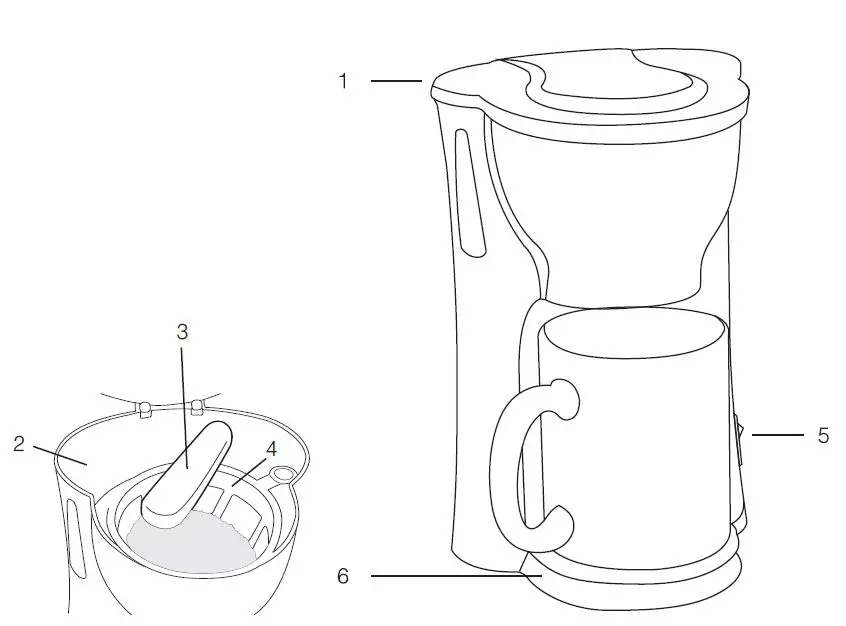 1
3
2
4
5
6