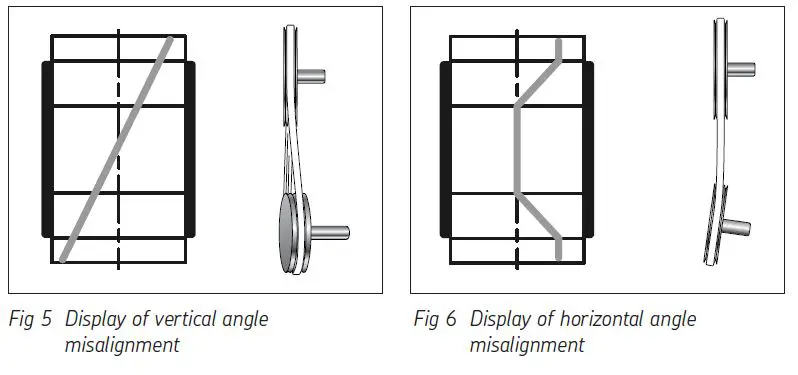 Fig 5 Display of vertical angle misalignment

Fig 6 Display of horizontal angle misalignment