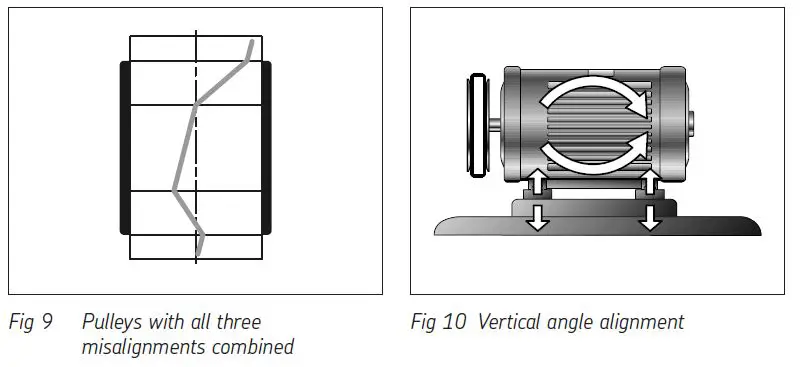 Fig 9 Pulleys with all three misalignments combined

Fig 10 Vertical angle alignment