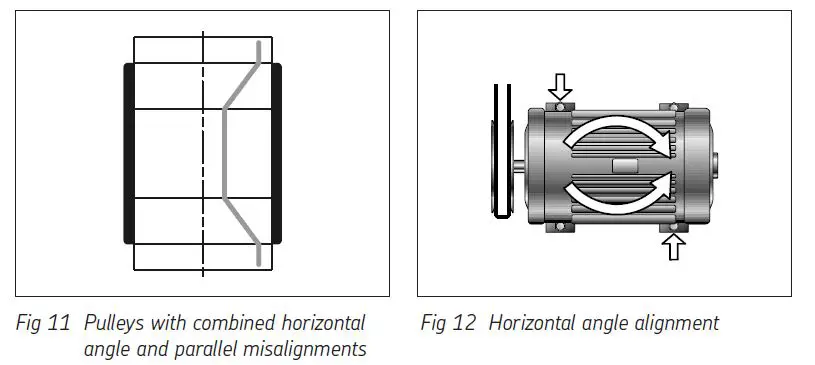 Fig 11 Pulleys with combined horizontal angle and parallel misalignments

Fig 12 Horizontal angle alignment