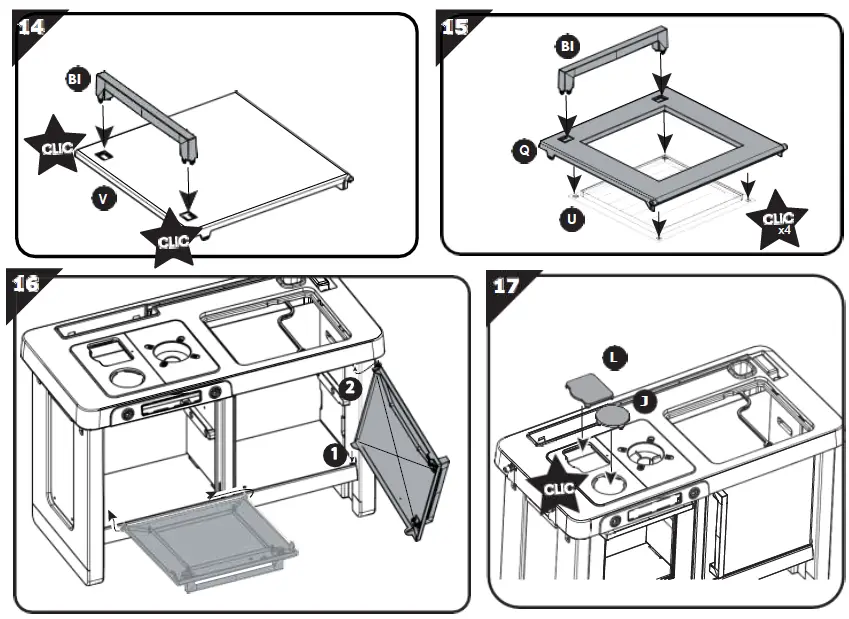 14

BI

CLIC

V

CLIC

15

BI

Q

U

CLIC x4

16

2

1

17

L

J

CLIC